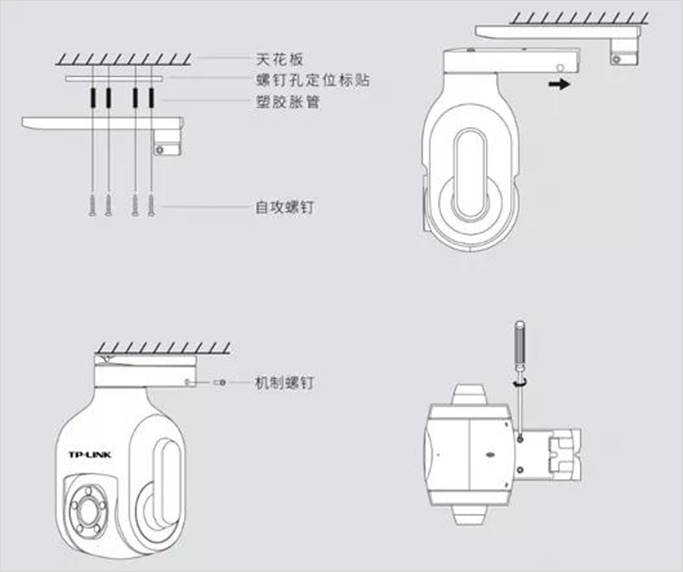 天花板
螺钉孔定位标贴
塑胶胀管
自攻螺钉
机制螺钉
TP-LINK